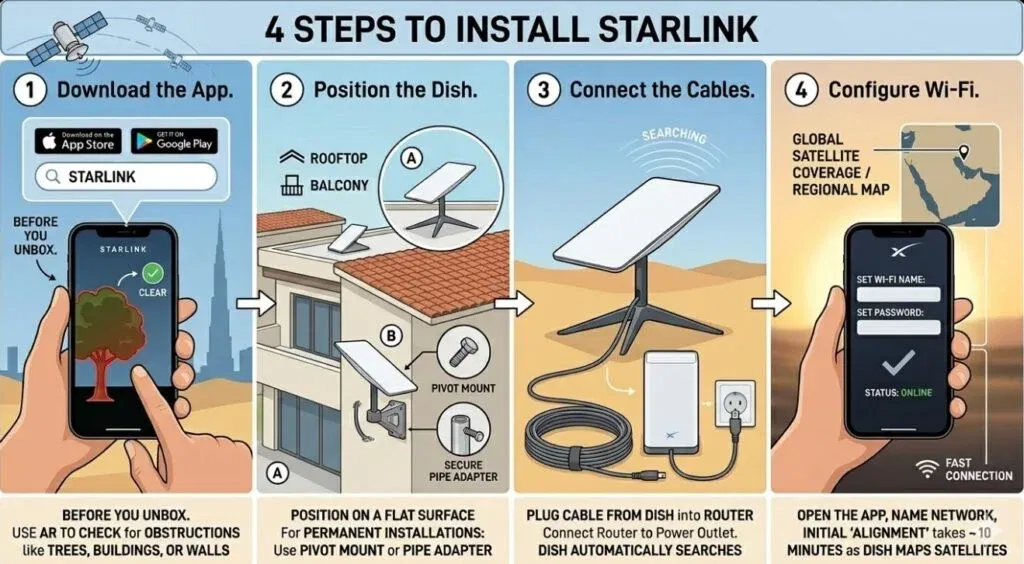 4 STEPS TO INSTALL STARLINK

1 Download the App.

Download on the App Store
GET IT ON Google Play

STARLINK

BEFORE YOU UNBOX.

STARLINK

CLEAR

BEFORE YOU UNBOX.
USE AR TO CHECK for OBSTRUCTIONS like TREES, BUILDINGS, OR WALLS

2 Position the Dish.

ROOFTOP
BALCONY

A

B

PIVOT MOUNT

SECURE PIPE ADAPTER

A

POSITION ON A FLAT SURFACE
For PERMANENT INSTALLATIONS:
Use PIVOT MOUNT or PIPE ADAPTER

3 Connect the Cables.

SEARCHING

PLUG CABLE FROM DISH into ROUTER
Connect Router to Power Outlet.
DISH AUTOMATICALLY SEARCHES

4 Configure Wi-Fi.

GLOBAL SATELLITE COVERAGE / REGIONAL MAP

SET WI-FI NAME:
SET PASSWORD:

STATUS: ONLINE

FAST CONNECTION

OPEN THE APP, NAME NETWORK, INITIAL 'ALIGNMENT' takes ~ 10 MINUTES as DISH MAPS SATELLITES